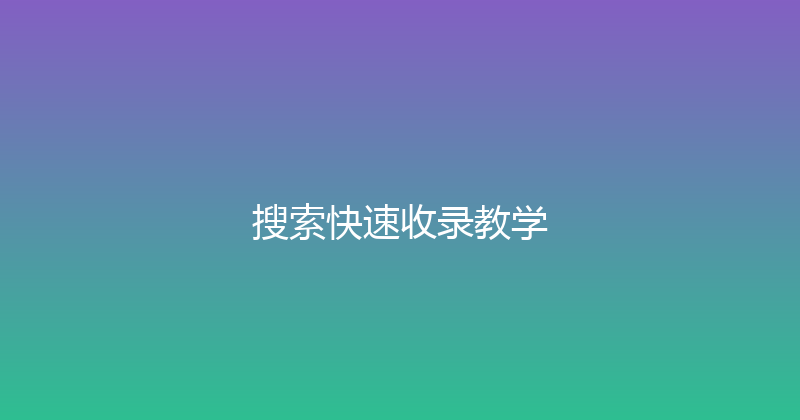 搜索快速收录教学